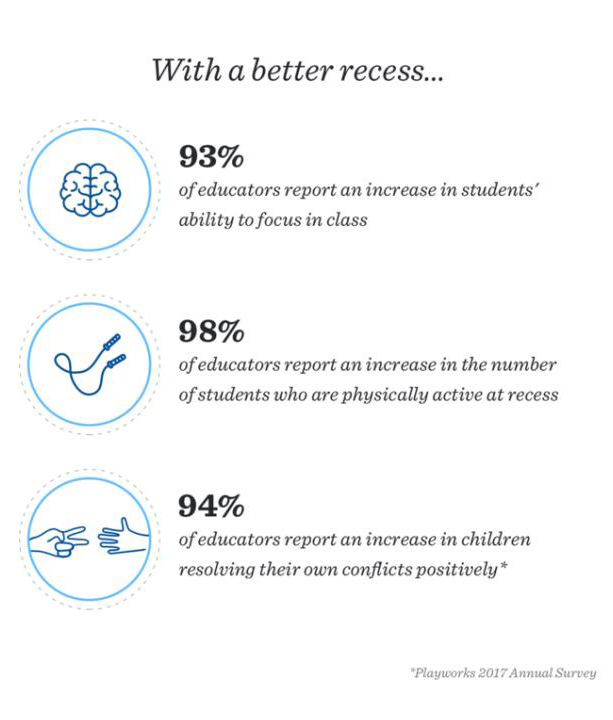 With a better recess...

93%
of educators report an increase in students' ability to focus in class

98%
of educators report an increase in the number of students who are physically active at recess

94%
of educators report an increase in children resolving their own conflicts positively*

*Playworks 2017 Annual Survey